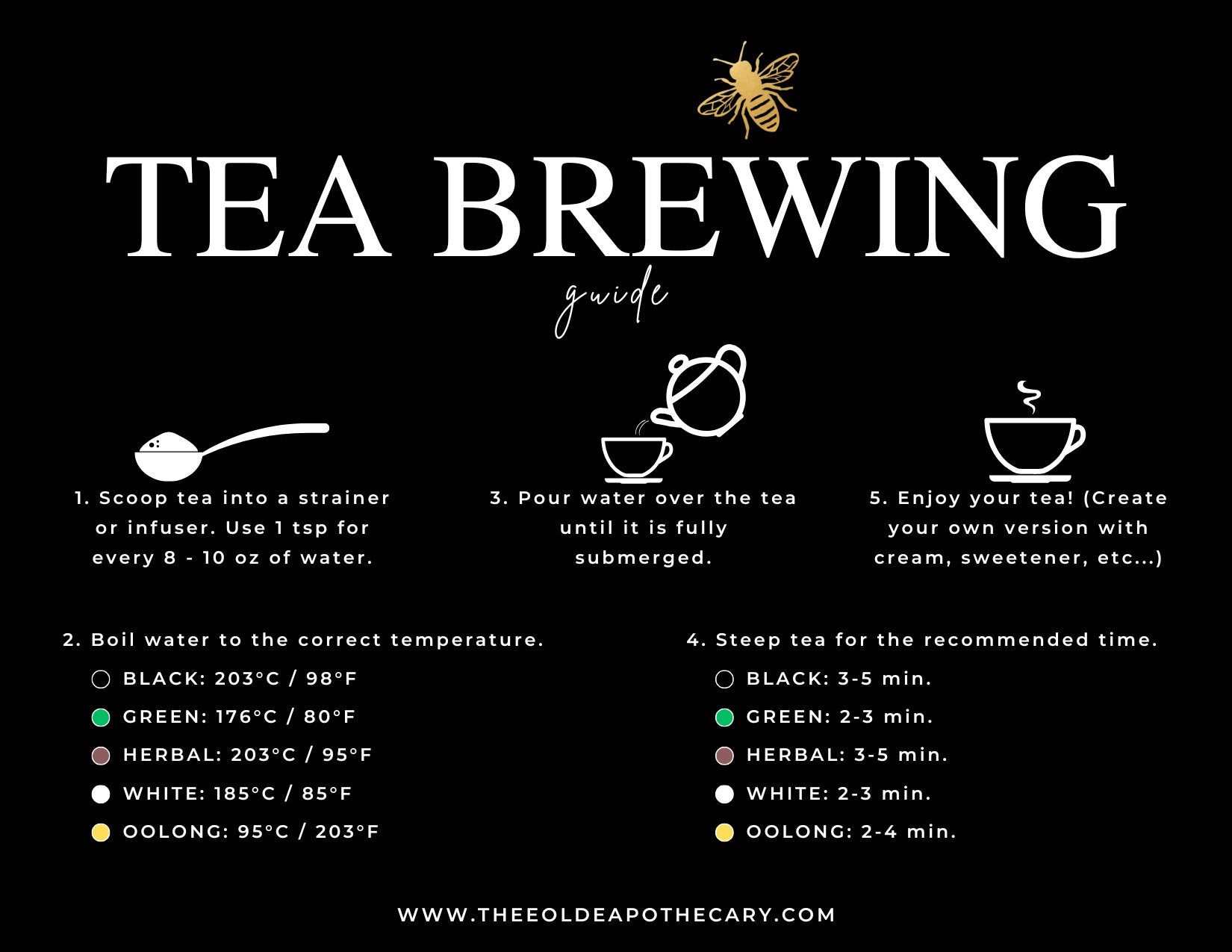 TEA BREWING
guide

1. Scoop tea into a strainer or infuser. Use 1 tsp for every 8 - 10 oz of water.

3. Pour water over the tea until it is fully submerged.

5. Enjoy your tea! (Create your own version with cream, sweetener, etc...)

2. Boil water to the correct temperature.
BLACK: 203°C / 98°F
GREEN: 176°C / 80°F
HERBAL: 203°C / 95°F
WHITE: 185°C / 85°F
OOLONG: 95°C / 203°F

4. Steep tea for the recommended time.
BLACK: 3-5 min.
GREEN: 2-3 min.
HERBAL: 3-5 min.
WHITE: 2-3 min.
OOLONG: 2-4 min.

WWW.THEEOLDEAPOTHECARY.COM